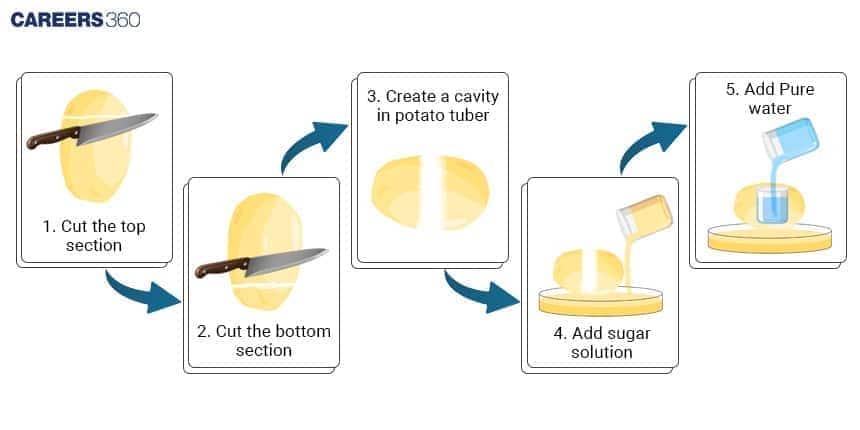 CAREERS360

1. Cut the top section

2. Cut the bottom section

3. Create a cavity in potato tuber

4. Add sugar solution

5. Add Pure water