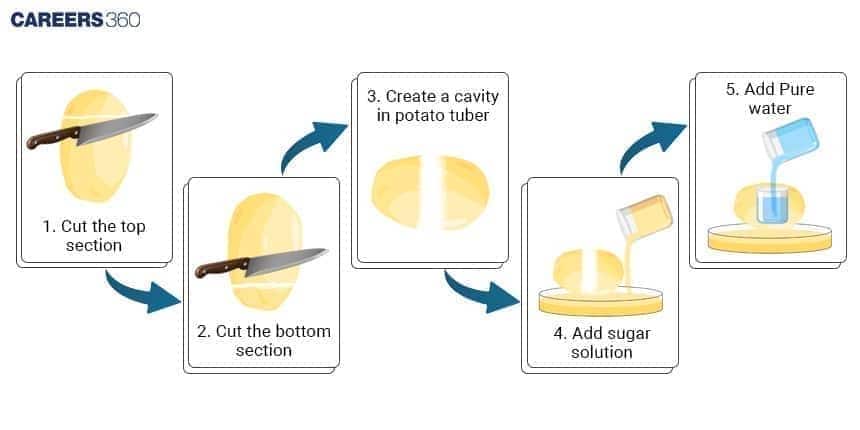 CAREERS360

1. Cut the top section

2. Cut the bottom section

3. Create a cavity in potato tuber

4. Add sugar solution

5. Add Pure water